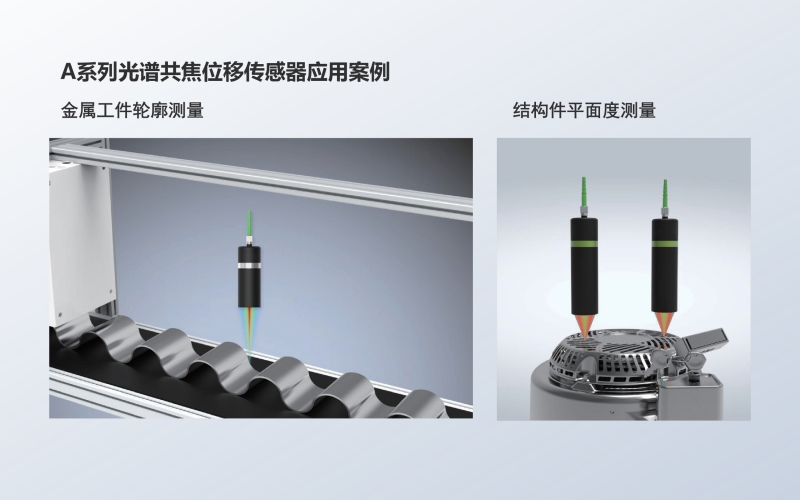 A系列光谱共焦位移传感器应用案例

金属工件轮廓测量

结构件平面度测量